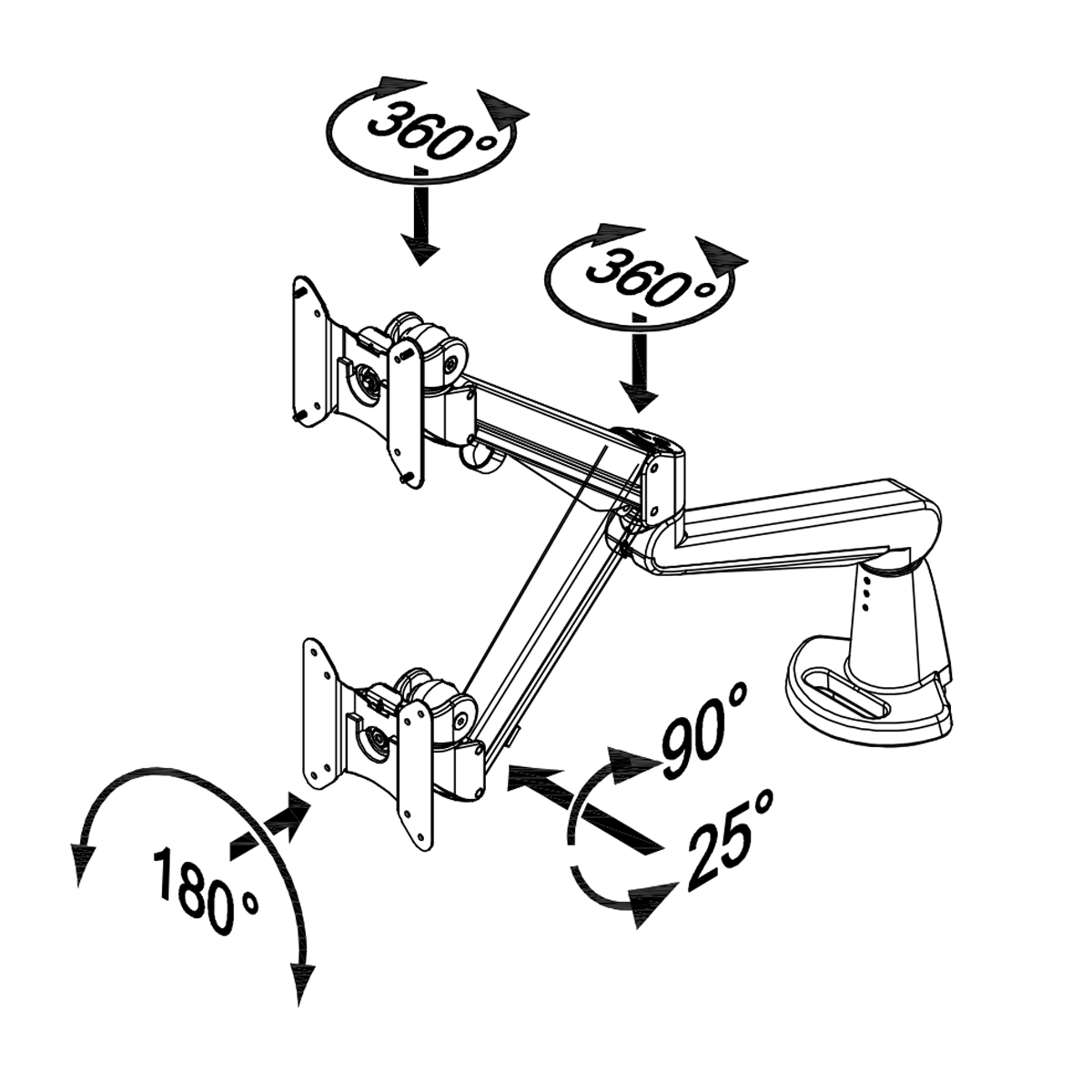 360°

360°

90°

25°

180°