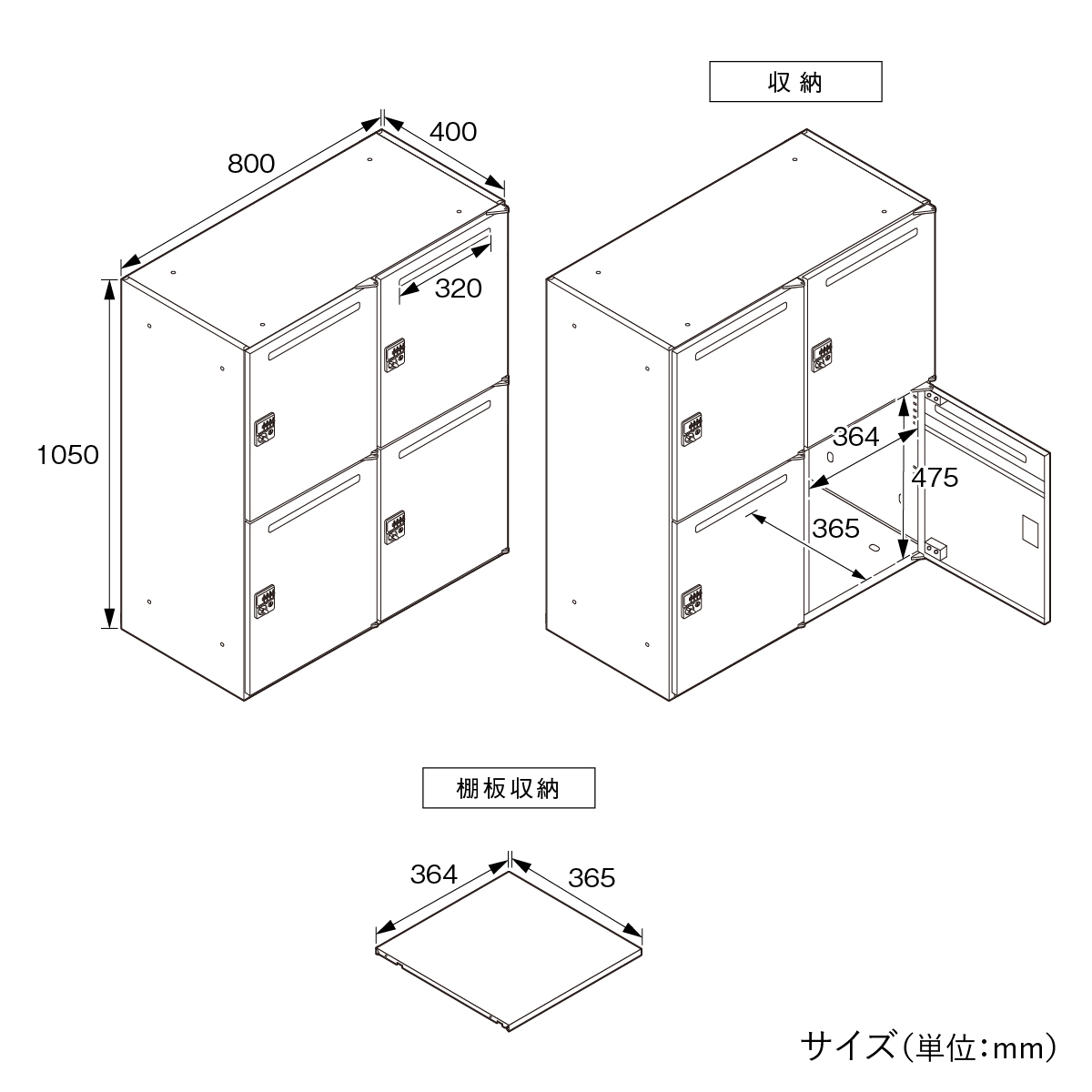 800
400
320
1050

収納

364
475
365

棚板収納

364
365

サイズ(単位:mm)