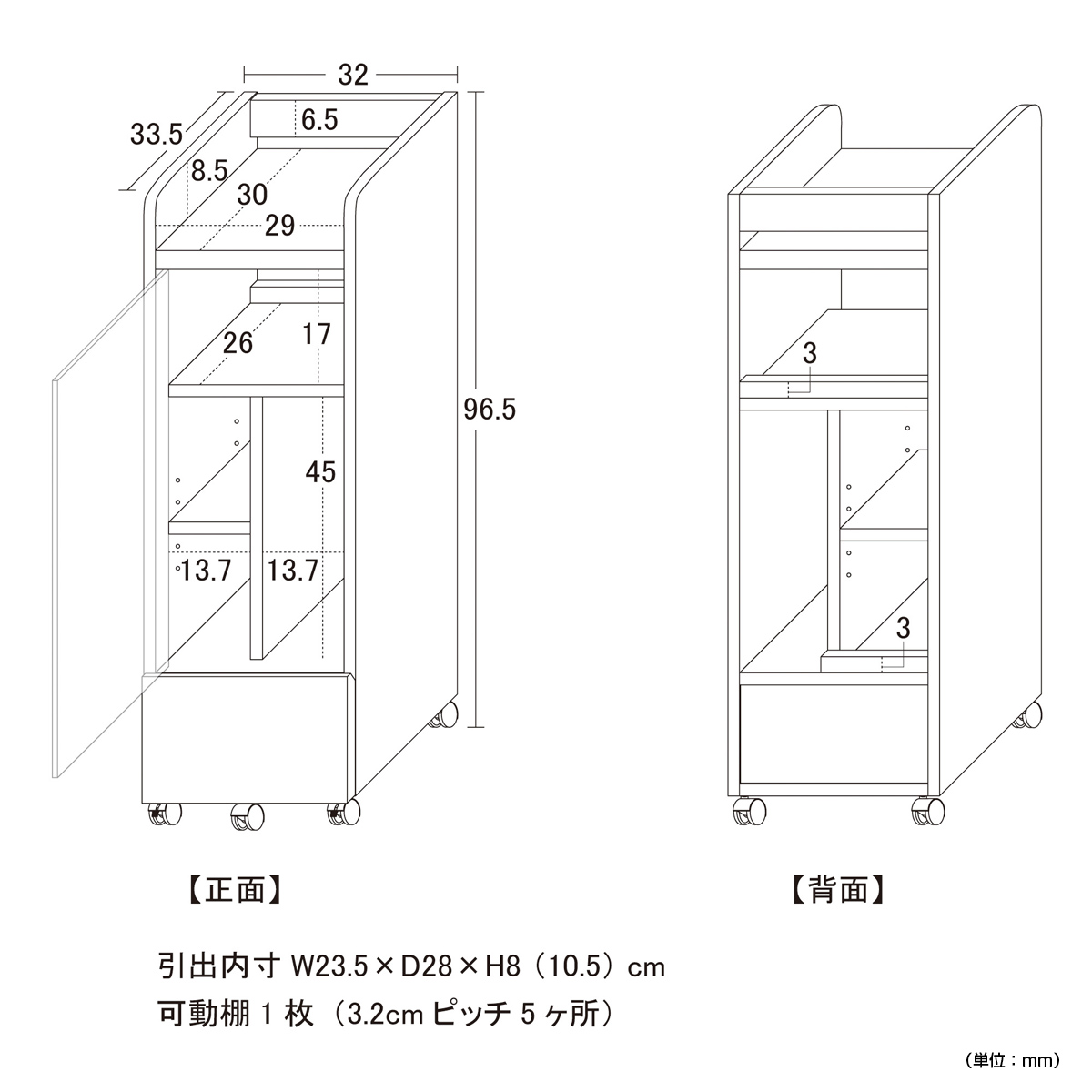 32
33.5
6.5
8.5
30
29
26
17
96.5
45
13.7
13.7
3
3

【正面】

【背面】

引出内寸 W23.5×D28×H8（10.5）cm

可動棚 1 枚（3.2cm ピッチ 5 ヶ所）

（単位：mm）