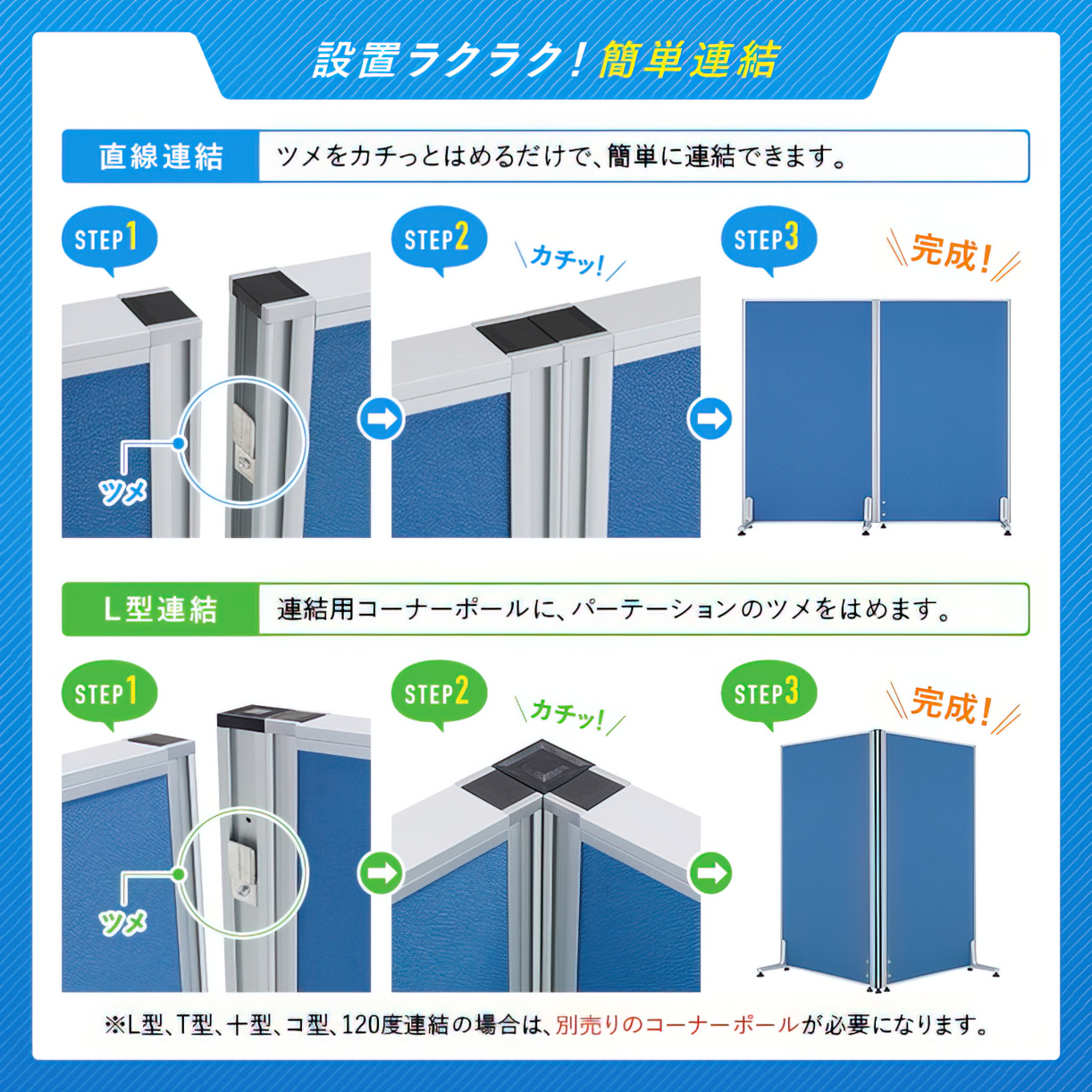 設置ラクラク!簡単連結

直線連結
ツメをカチっとはめるだけで、簡単に連結できます。

STEP1
ツメ

STEP2
カチッ!

STEP3
完成!

L型連結
連結用コーナーポールに、パーテーションのツメをはめます。

STEP1
ツメ

STEP2
カチッ!

STEP3
完成!

※L型、T型、十型、コ型、120度連結の場合は、別売りのコーナーポールが必要になります。