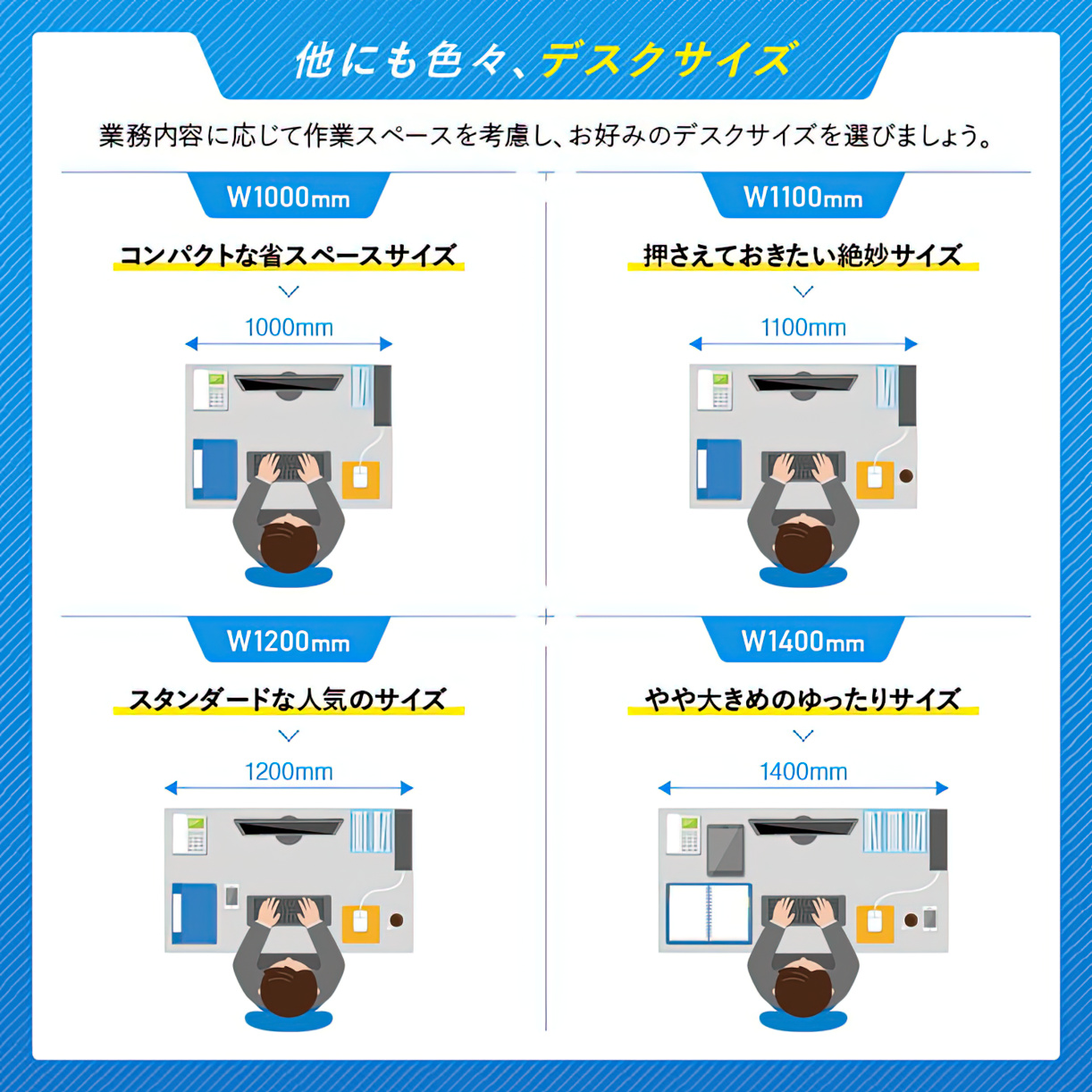 他にも色々、デスクサイズ

業務内容に応じて作業スペースを考慮し、お好みのデスクサイズを選びましょう。

W1000mm

コンパクトな省スペースサイズ

1000mm

W1100mm

押さえておきたい絶妙サイズ

1100mm

W1200mm

スタンダードな人気のサイズ

1200mm

W1400mm

やや大きめのゆったりサイズ

1400mm