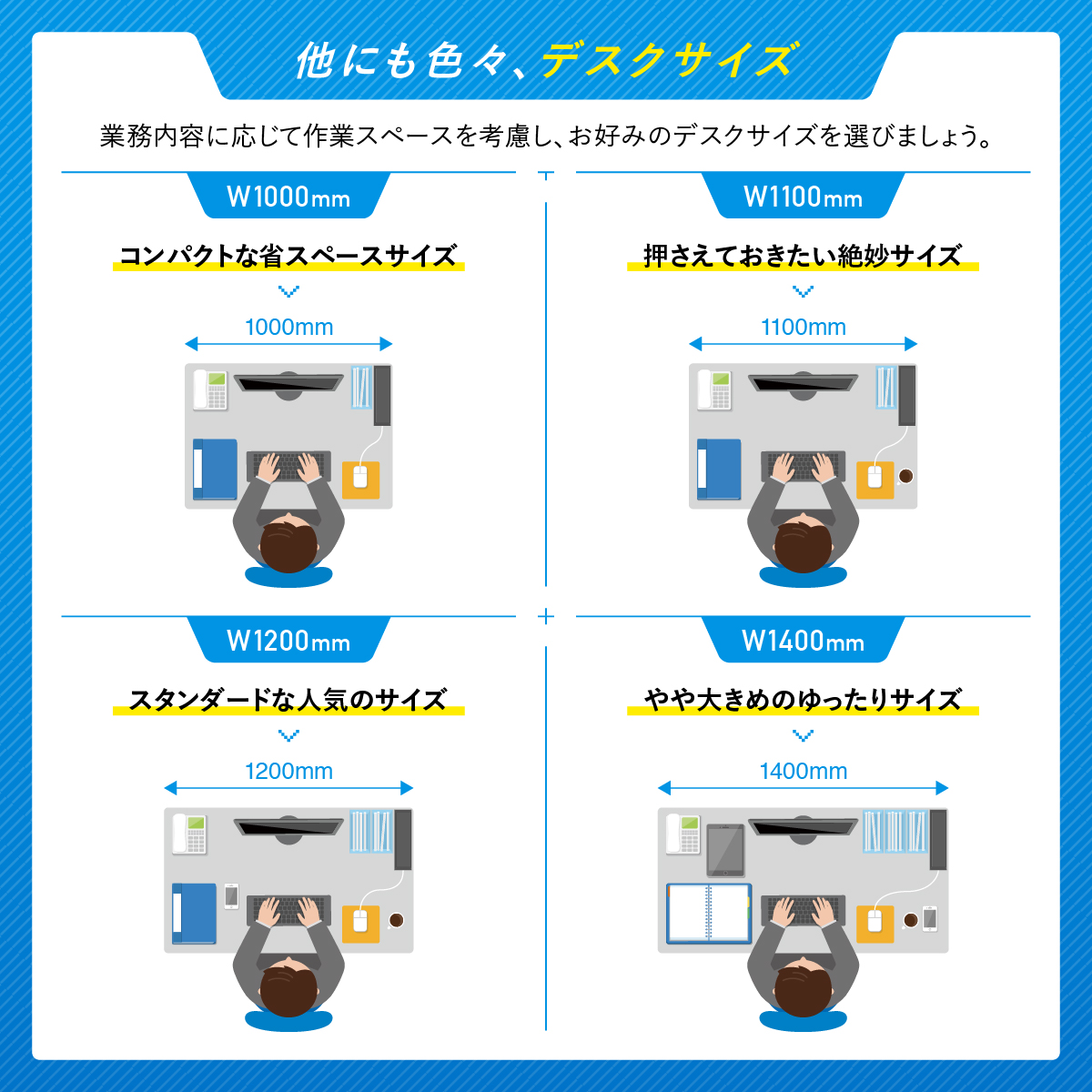 他にも色々、デスクサイズ

業務内容に応じて作業スペースを考慮し、お好みのデスクサイズを選びましょう。

W1000mm

コンパクトな省スペースサイズ

1000mm

W1100mm

押さえておきたい絶妙サイズ

1100mm

W1200mm

スタンダードな人気のサイズ

1200mm

W1400mm

やや大きめのゆったりサイズ

1400mm