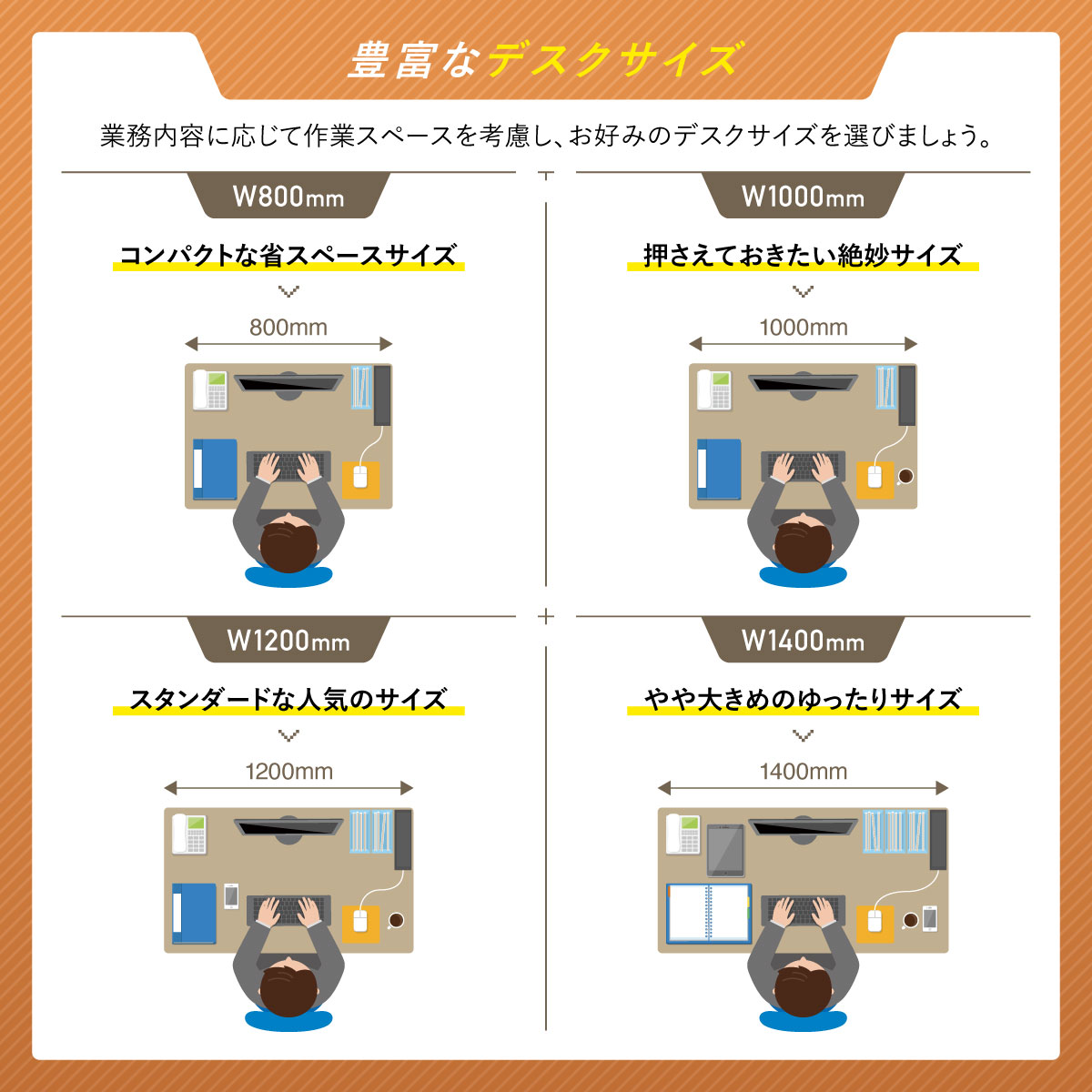 豊富なデスクサイズ

業務内容に応じて作業スペースを考慮し、お好みのデスクサイズを選びましょう。

W800mm

コンパクトな省スペースサイズ

800mm

W1000mm

押さえておきたい絶妙サイズ

1000mm

W1200mm

スタンダードな人気のサイズ

1200mm

W1400mm

やや大きめのゆったりサイズ

1400mm