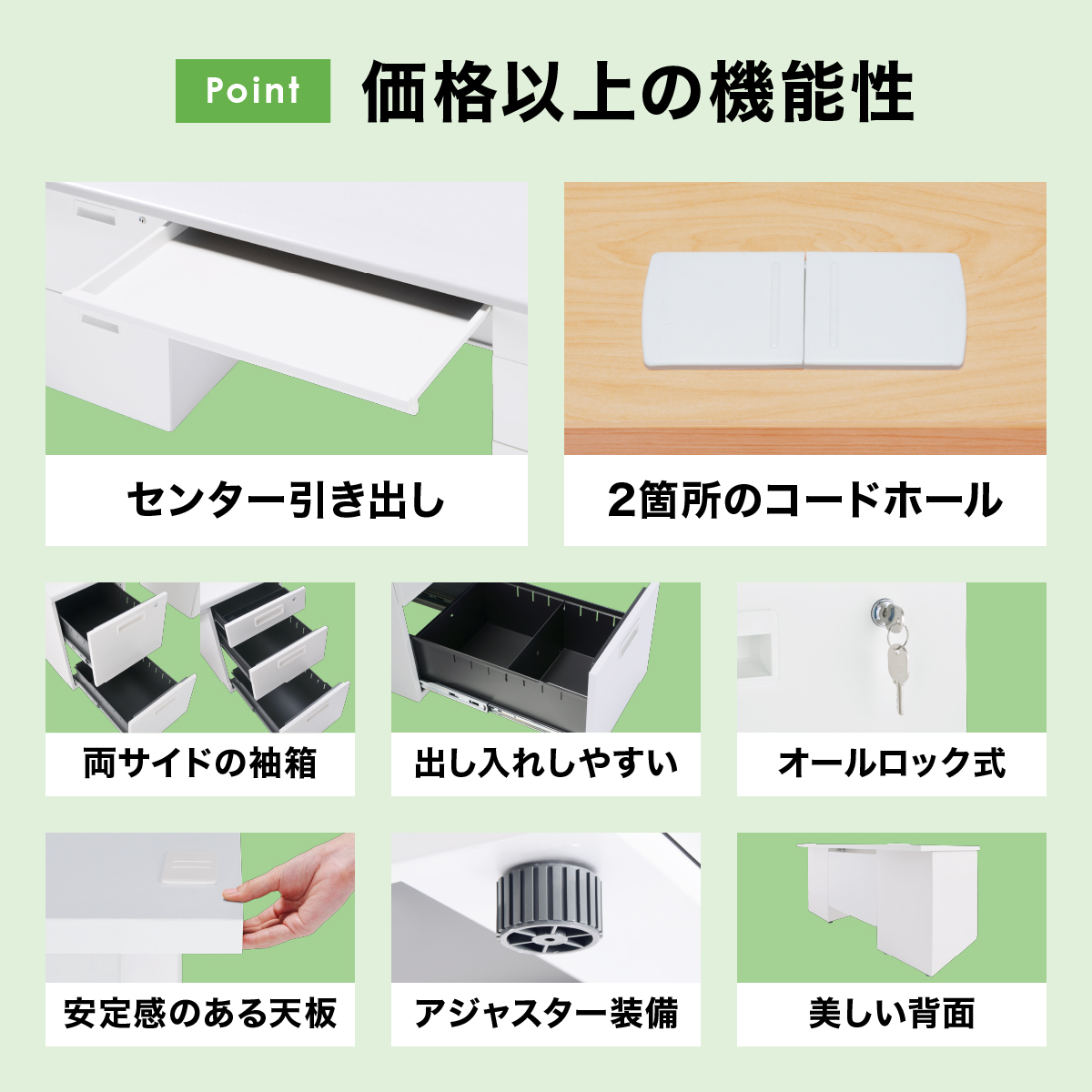 Point 価格以上の機能性

センター引き出し

2箇所のコードホール

両サイドの袖箱

出し入れしやすい

オールロック式

安定感のある天板

アジャスター装備

美しい背面