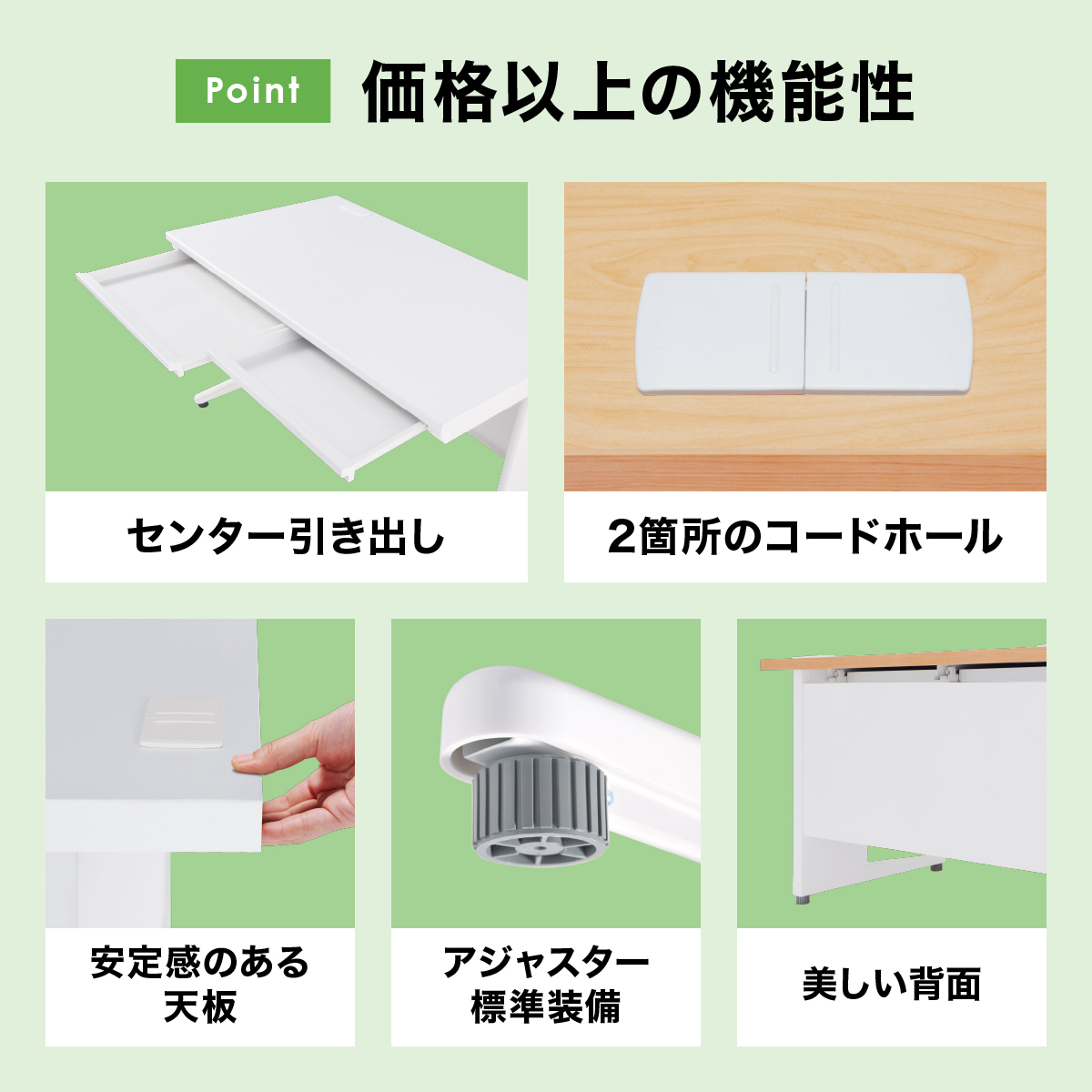 Point 価格以上の機能性

センター引き出し

2箇所のコードホール

安定感のある天板

アジャスター標準装備

美しい背面