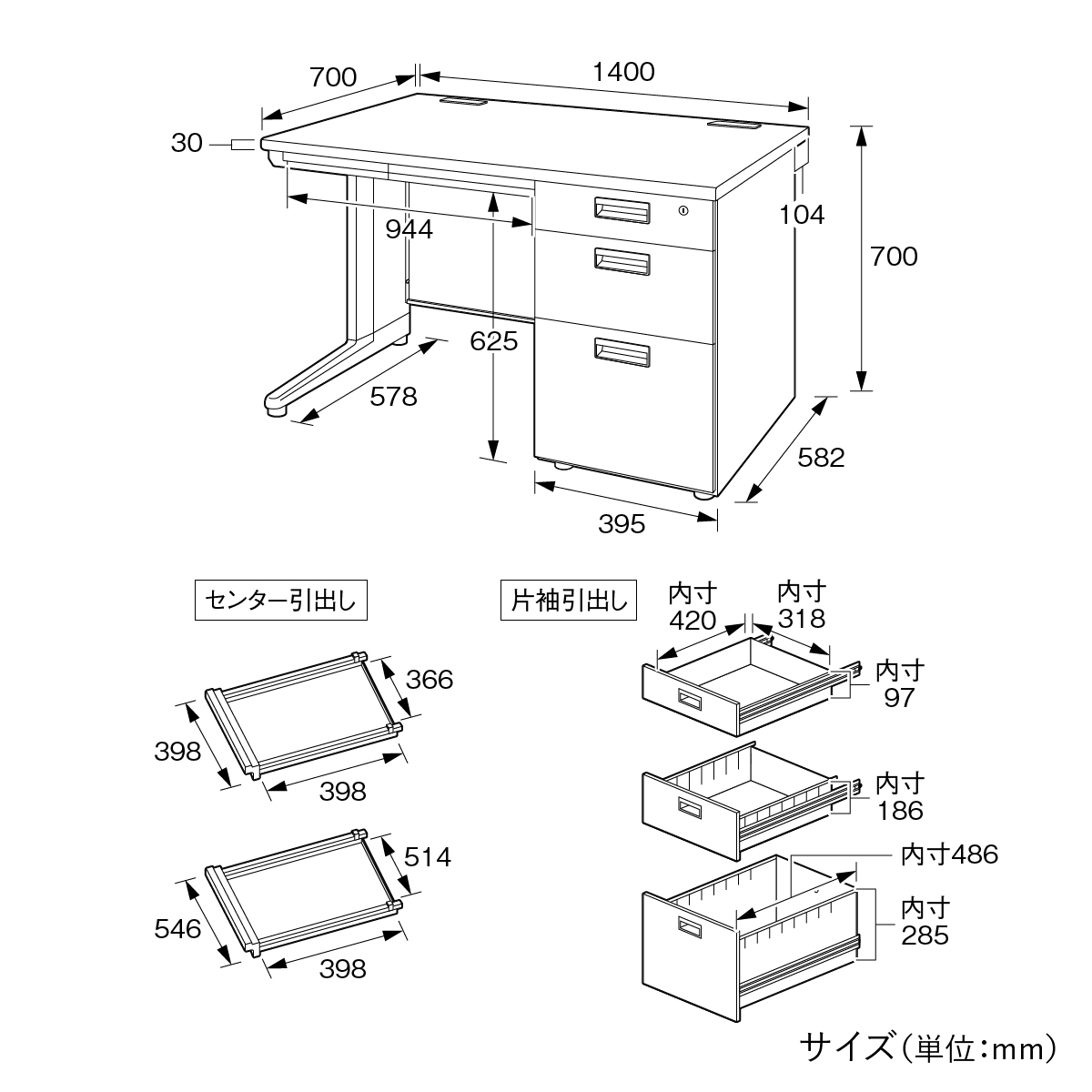 700
1400
30
944
104
700
625
578
582
395

センター引出し
366
398
398
514
546
398

片袖引出し
内寸
420
内寸
318
内寸
97
内寸
186
内寸486
内寸
285

サイズ（単位：mm）