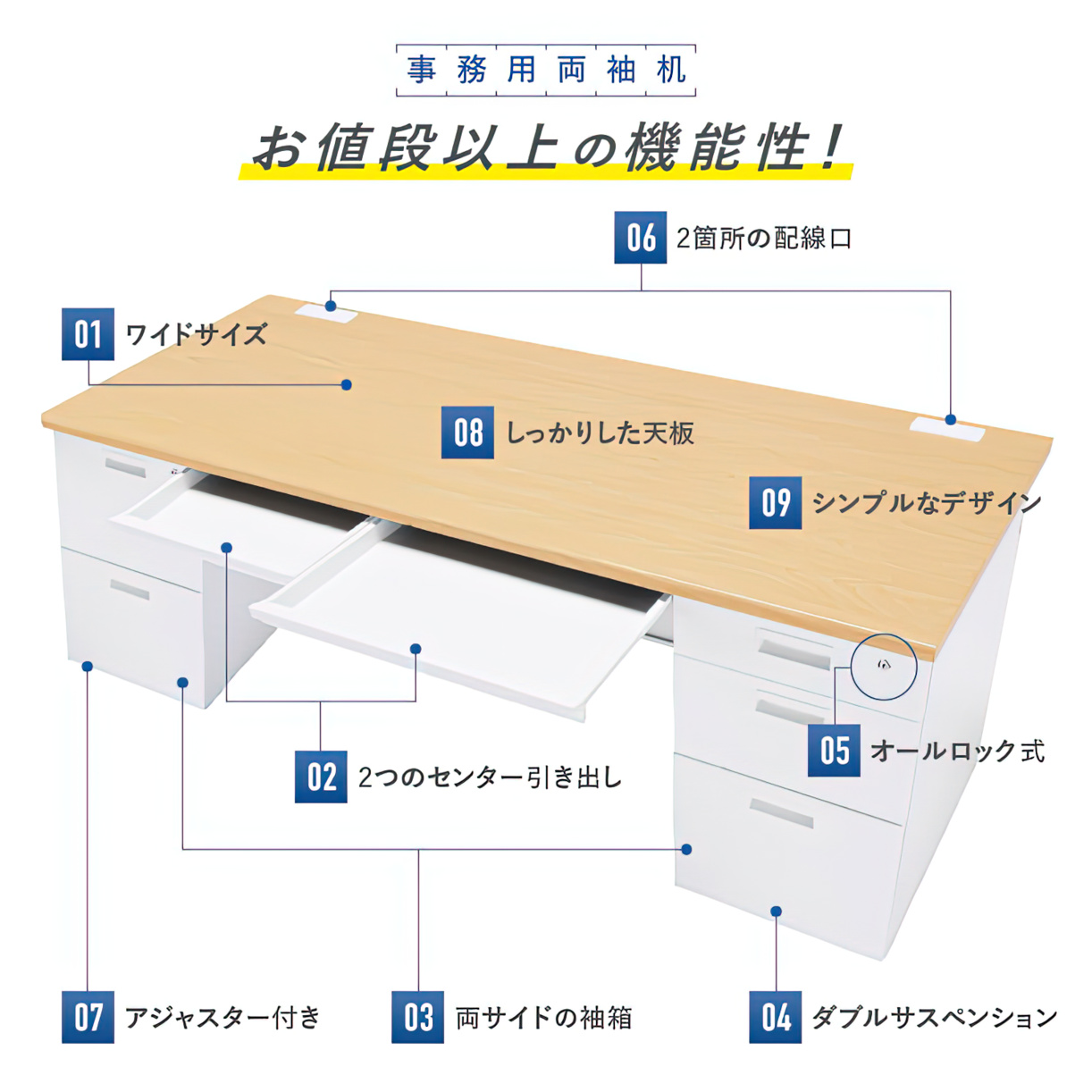 事務用両袖机

お値段以上の機能性！

06 2箇所の配線口

01 ワイドサイズ

08 しっかりした天板

09 シンプルなデザイン

05 オールロック式

02 2つのセンター引き出し

07 アジャスター付き

03 両サイドの袖箱

04 ダブルサスペンション