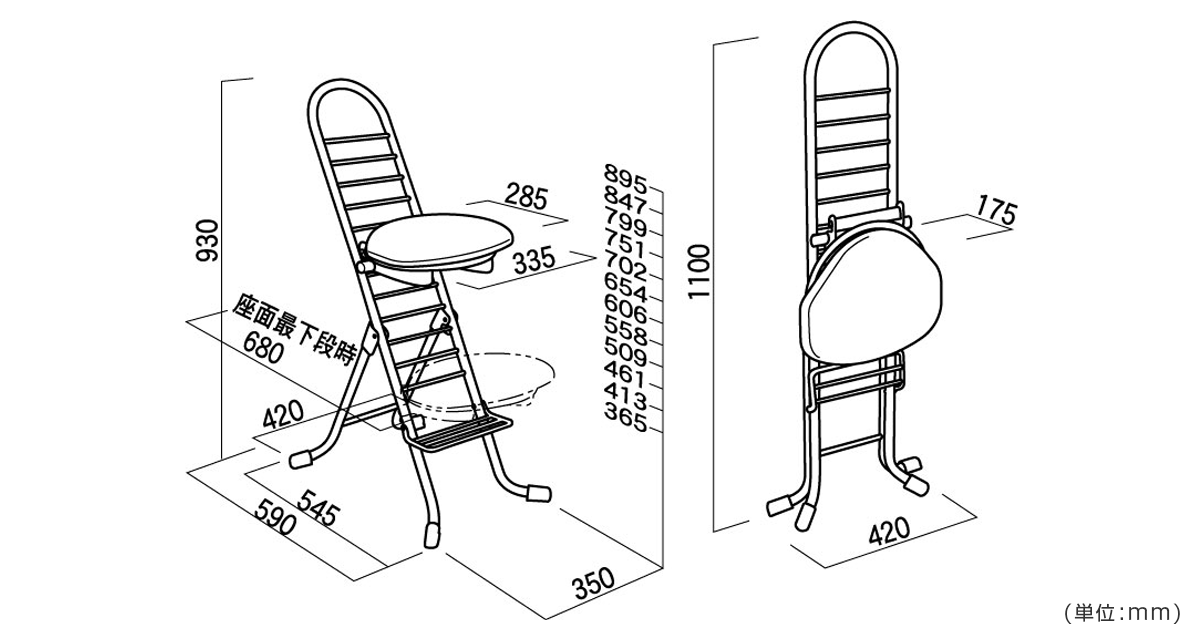 930
285
335
座面最下段時
680
420
545
590
350
895
847
799
751
702
654
606
558
509
461
413
365
1100
175
420
(単位:mm)